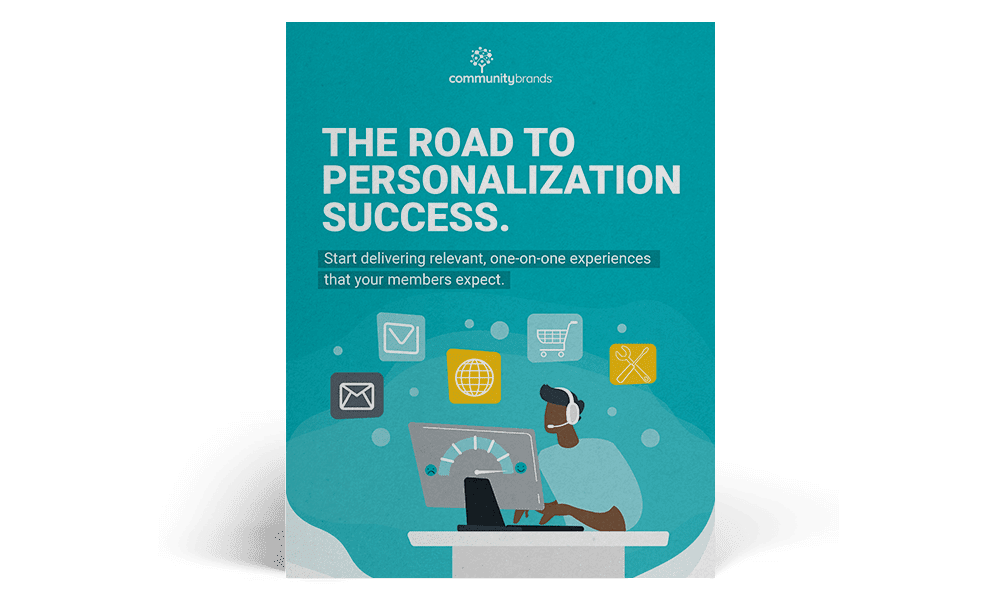 communitybrands

THE ROAD TO PERSONALIZATION SUCCESS.

Start delivering relevant, one-on-one experiences that your members expect.